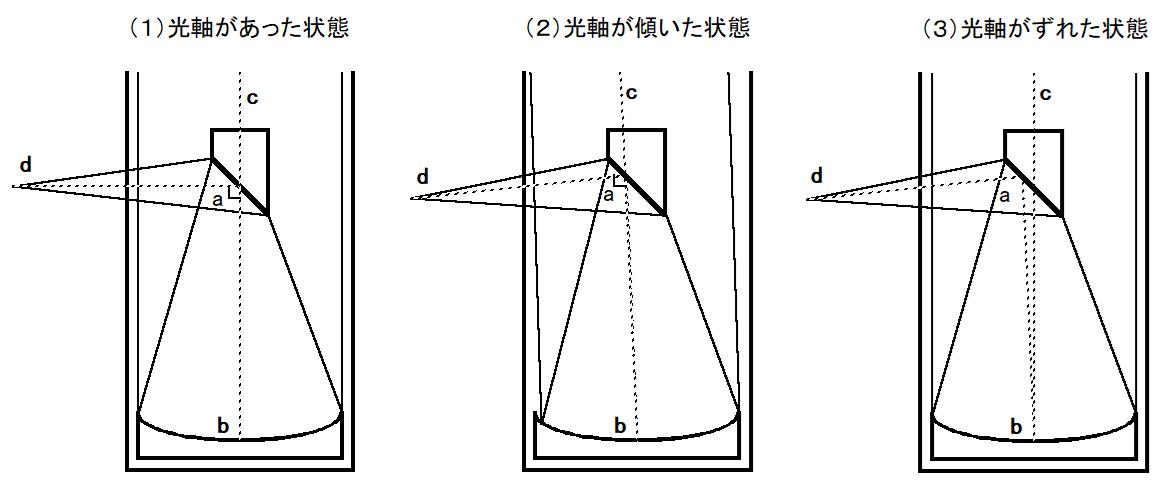 （1）光軸があった状態

c

d

a

b

（2）光軸が傾いた状態

c

d

a

b

（3）光軸がずれた状態

c

d

a

b